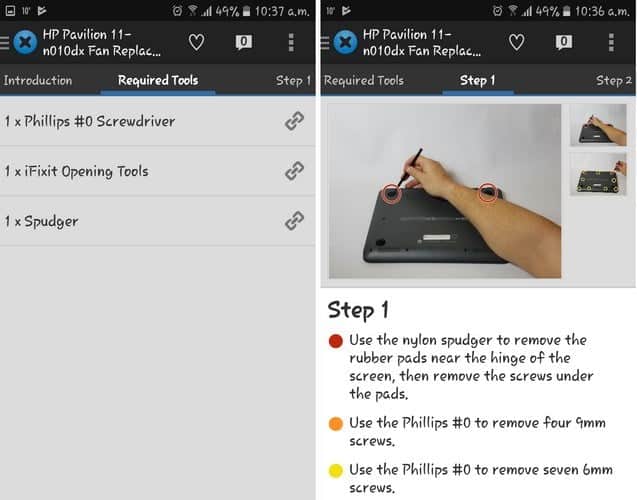 10° 49% 10:37 a.m.

HP Pavilion 11-n010dx Fan Replac...

0

Introduction Required Tools Step 1

1 x Phillips #0 Screwdriver

1 x iFixit Opening Tools

1 x Spudger

10° 49% 10:36 a.m.

HP Pavilion 11-n010dx Fan Replac...

0

Required Tools Step 1 Step 2

Step 1

Use the nylon spudger to remove the rubber pads near the hinge of the screen, then remove the screws under the pads.

Use the Phillips #0 to remove four 9mm screws.

Use the Phillips #0 to remove seven 6mm screws.