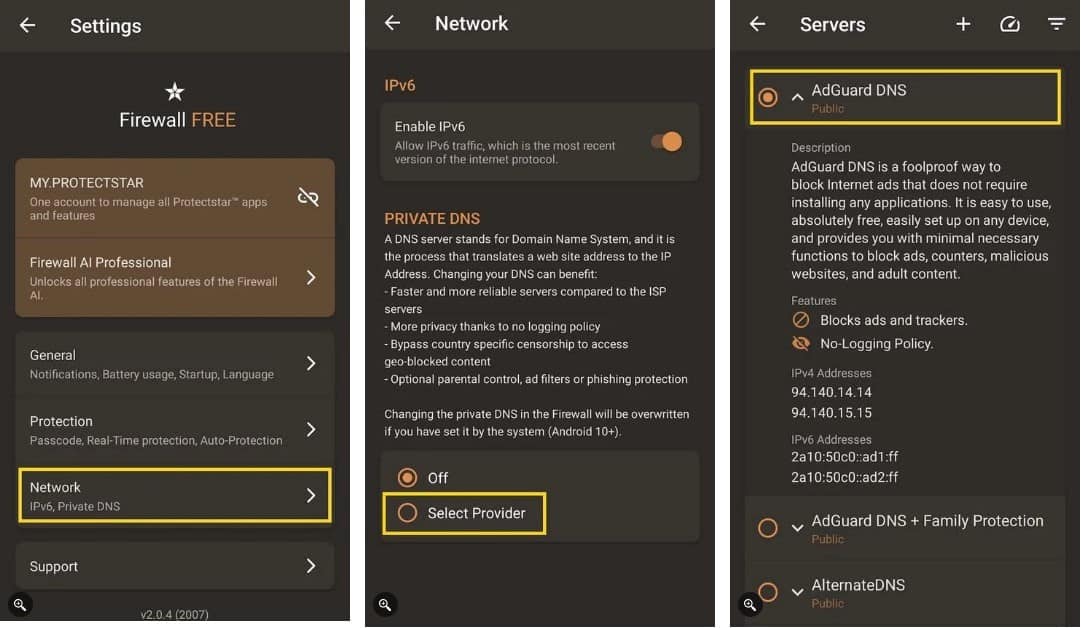 Settings

Firewall FREE

MY.PROTECTSTAR
One account to manage all Protectstar™ apps and features

Firewall AI Professional
Unlocks all professional features of the Firewall AI.

General
Notifications, Battery usage, Startup, Language

Protection
Passcode, Real-Time protection, Auto-Protection

Network
IPv6, Private DNS

Support

v2.0.4 (2007)

Network

IPv6

Enable IPv6
Allow IPv6 traffic, which is the most recent version of the internet protocol.

PRIVATE DNS
A DNS server stands for Domain Name System, and it is the process that translates a web site address to the IP Address. Changing your DNS can benefit:
- Faster and more reliable servers compared to the ISP servers
- More privacy thanks to no logging policy
- Bypass country specific censorship to access geo-blocked content
- Optional parental control, ad filters or phishing protection

Changing the private DNS in the Firewall will be overwritten if you have set it by the system (Android 10+).

Off

Select Provider

Servers

AdGuard DNS
Public

Description
AdGuard DNS is a foolproof way to block Internet ads that does not require installing any applications. It is easy to use, absolutely free, easily set up on any device, and provides you with minimal necessary functions to block ads, counters, malicious websites, and adult content.

Features
Blocks ads and trackers.
No-Logging Policy.

IPv4 Addresses
94.140.14.14
94.140.15.15

IPv6 Addresses
2a10:50c0::ad1:ff
2a10:50c0::ad2:ff

AdGuard DNS + Family Protection
Public

AlternateDNS
Public