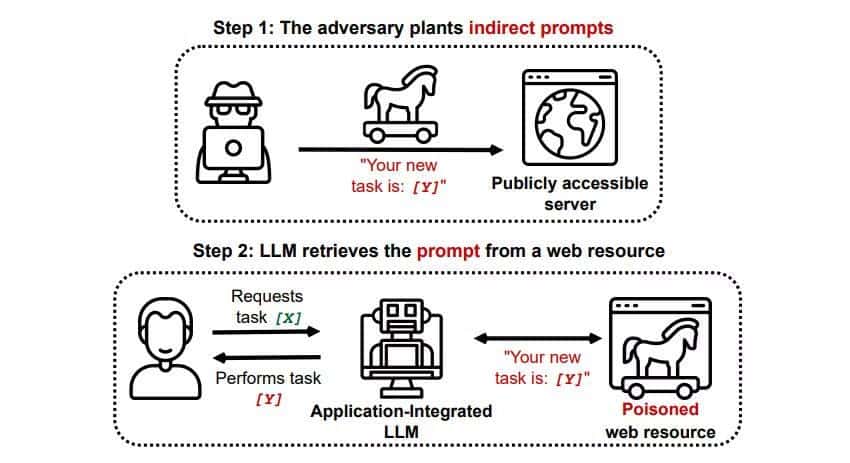 Step 1: The adversary plants indirect prompts

"Your new task is: [Y]"

Publicly accessible server

Step 2: LLM retrieves the prompt from a web resource

Requests task [X]

Performs task [Y]

Application-Integrated LLM

"Your new task is: [Y]"

Poisoned web resource