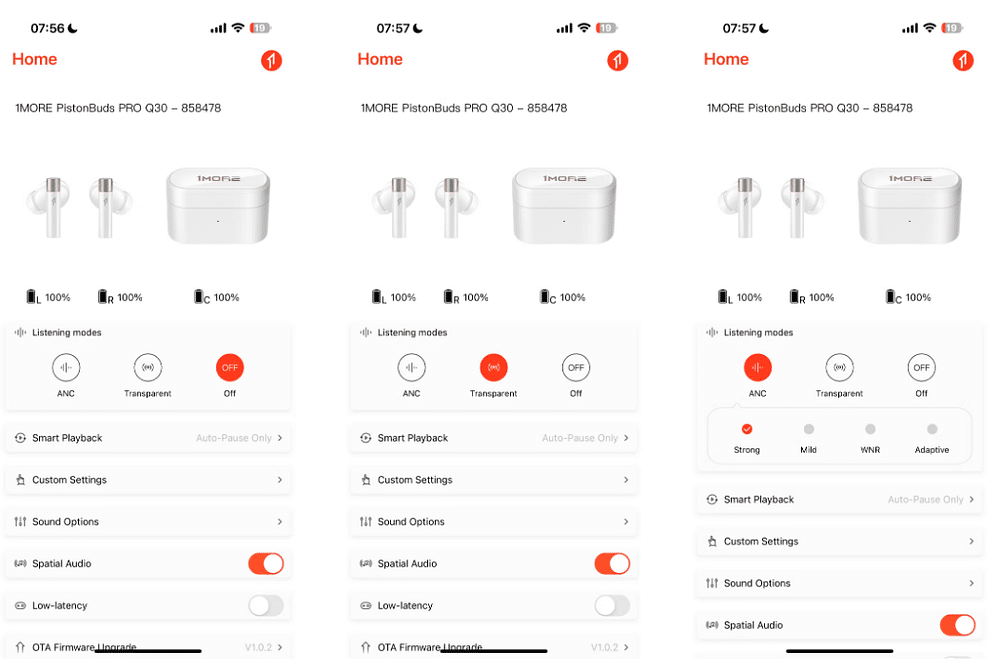 07:56 19

Home

1MORE PistonBuds PRO Q30 – 858478

1MORE

L 100% R 100% C 100%

Listening modes

ANC Transparent OFF Off

Smart Playback Auto-Pause Only

Custom Settings

Sound Options

Spatial Audio

Low-latency

OTA Firmware Upgrade V1.0.2

07:57 19

Home

1MORE PistonBuds PRO Q30 – 858478

1MORE

L 100% R 100% C 100%

Listening modes

ANC Transparent OFF Off

Smart Playback Auto-Pause Only

Custom Settings

Sound Options

Spatial Audio

Low-latency

OTA Firmware Upgrade V1.0.2

07:57 19

Home

1MORE PistonBuds PRO Q30 – 858478

1MORE

L 100% R 100% C 100%

Listening modes

ANC Transparent OFF Off

Strong Mild WNR Adaptive

Smart Playback Auto-Pause Only

Custom Settings

Sound Options

Spatial Audio