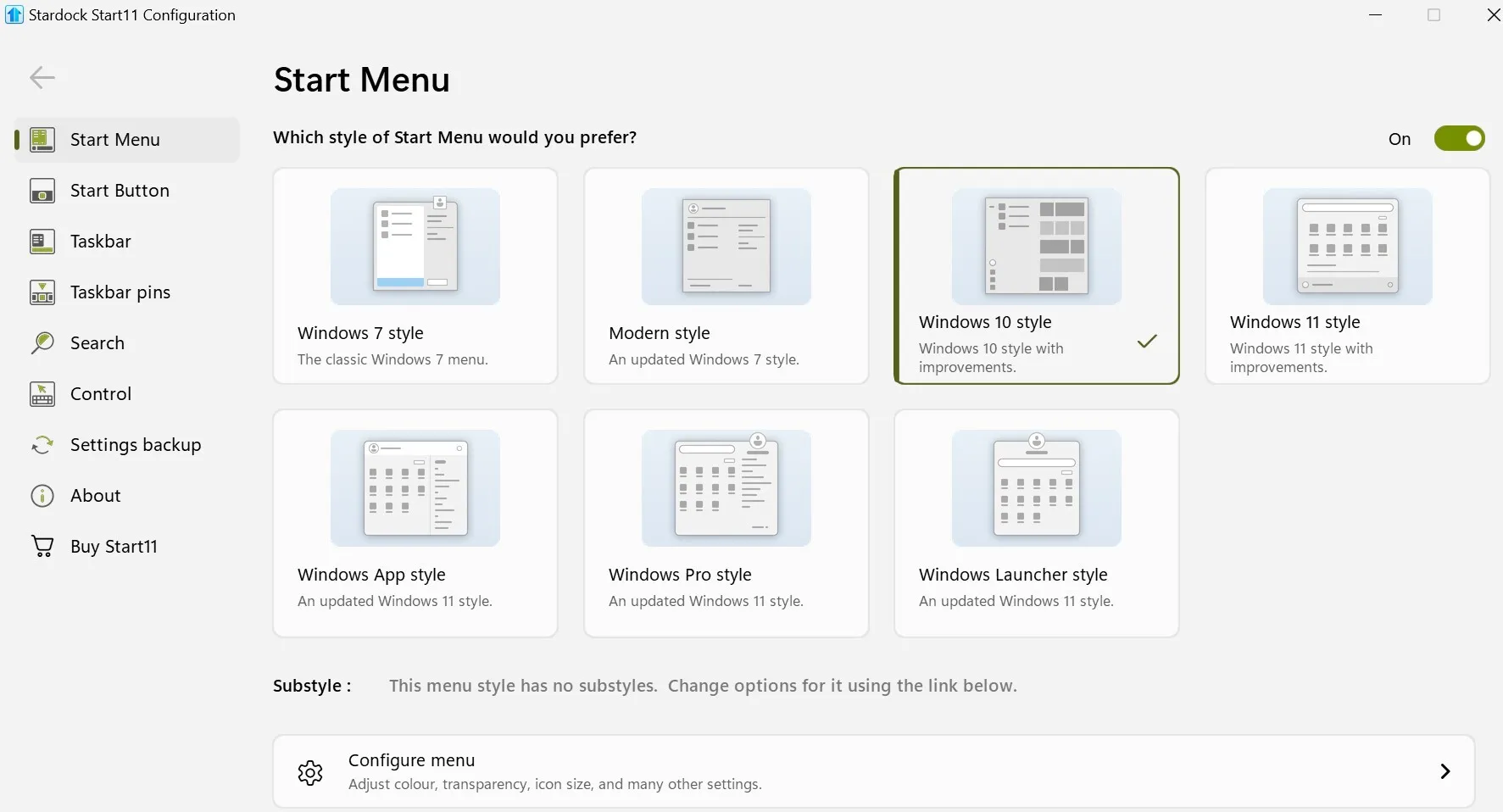 Stardock Start11 Configuration

Start Menu
Start Button
Taskbar
Taskbar pins
Search
Control
Settings backup
About
Buy Start11

Start Menu

Which style of Start Menu would you prefer?

On

Windows 7 style
The classic Windows 7 menu.

Modern style
An updated Windows 7 style.

Windows 10 style
Windows 10 style with improvements.

Windows 11 style
Windows 11 style with improvements.

Windows App style
An updated Windows 11 style.

Windows Pro style
An updated Windows 11 style.

Windows Launcher style
An updated Windows 11 style.

Substyle : This menu style has no substyles. Change options for it using the link below.

Configure menu
Adjust colour, transparency, icon size, and many other settings.